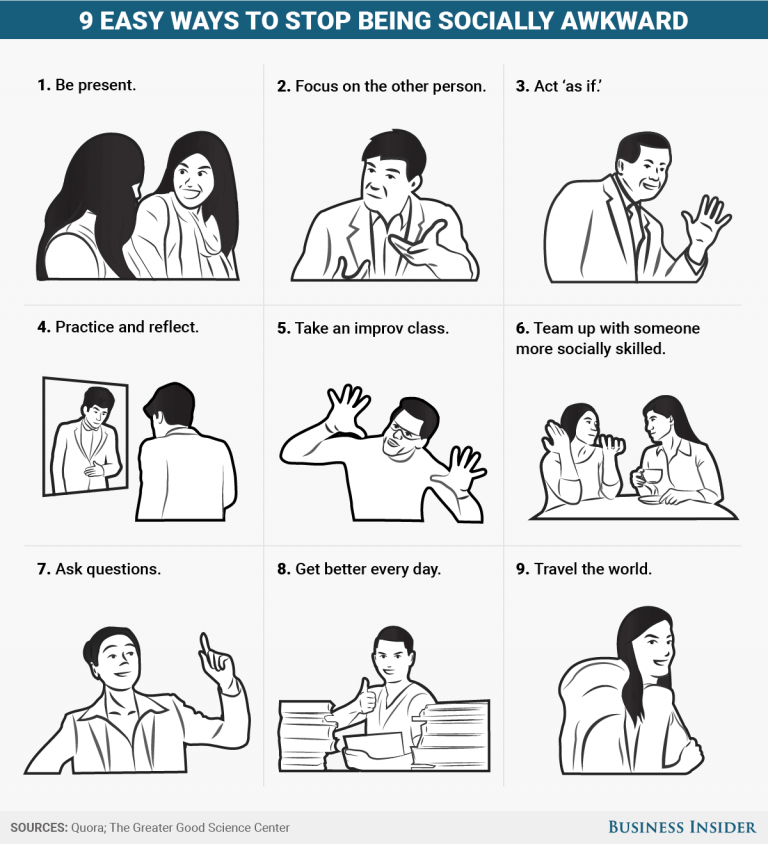 9 EASY WAYS TO STOP BEING SOCIALLY AWKWARD

1. Be present.

2. Focus on the other person.

3. Act 'as if.'

4. Practice and reflect.

5. Take an improv class.

6. Team up with someone more socially skilled.

7. Ask questions.

8. Get better every day.

9. Travel the world.

SOURCES: Quora; The Greater Good Science Center

BUSINESS INSIDER