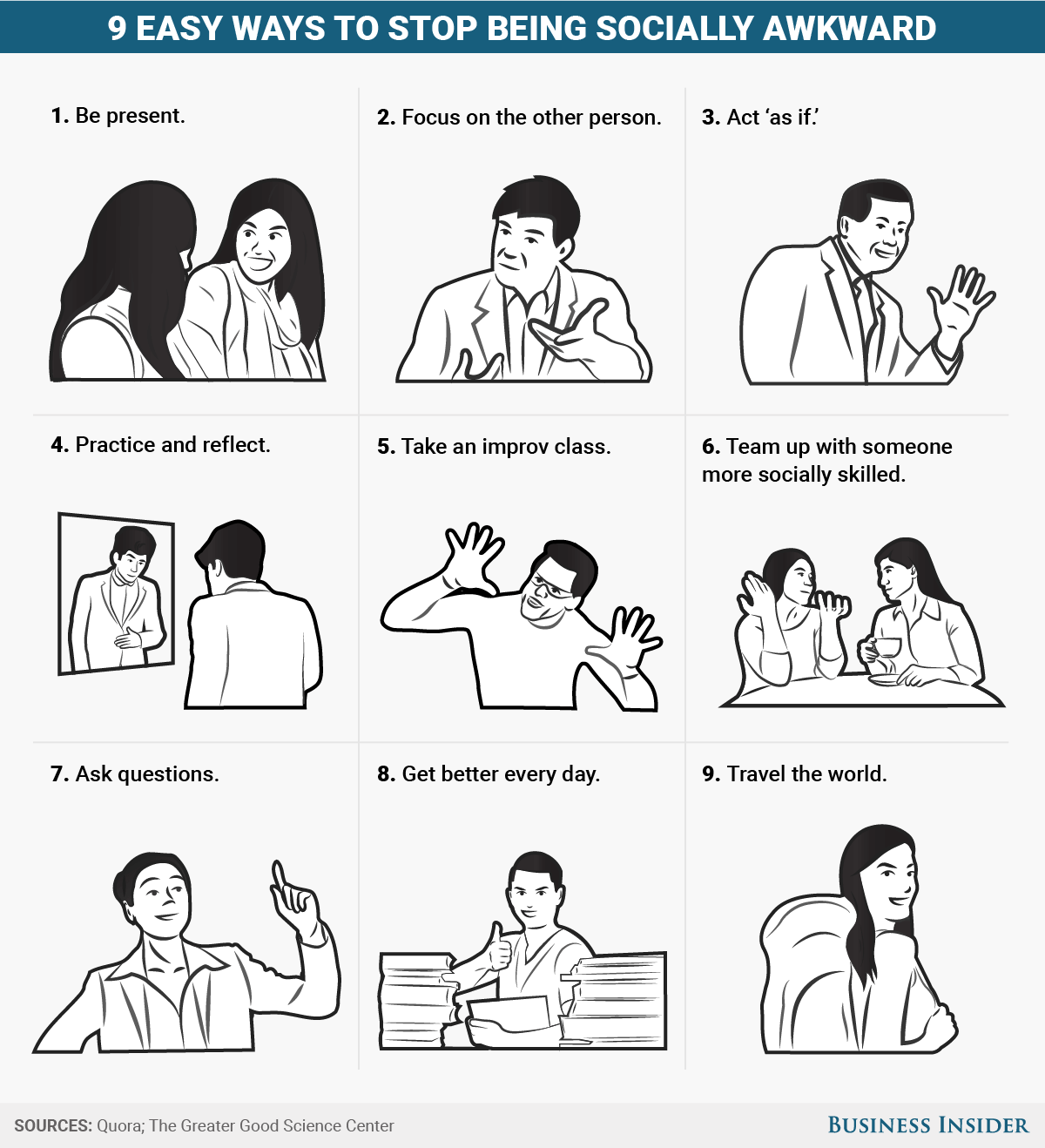 9 EASY WAYS TO STOP BEING SOCIALLY AWKWARD

1. Be present.

2. Focus on the other person.

3. Act 'as if.'

4. Practice and reflect.

5. Take an improv class.

6. Team up with someone more socially skilled.

7. Ask questions.

8. Get better every day.

9. Travel the world.

SOURCES: Quora; The Greater Good Science Center

BUSINESS INSIDER